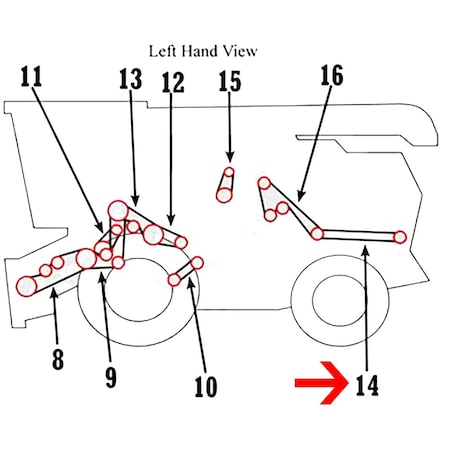 Left Hand View

11
13
12
15
16

8
9
10
14